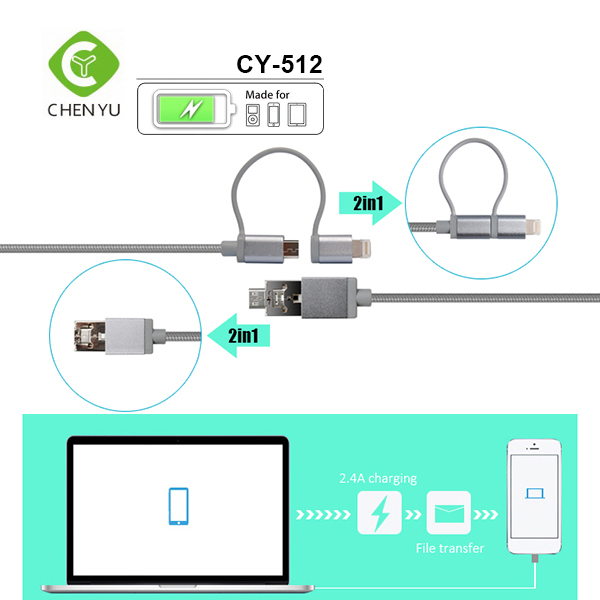 CHEN YU

CY-512

Made for

2in1

2in1

2.4A charging

File transfer